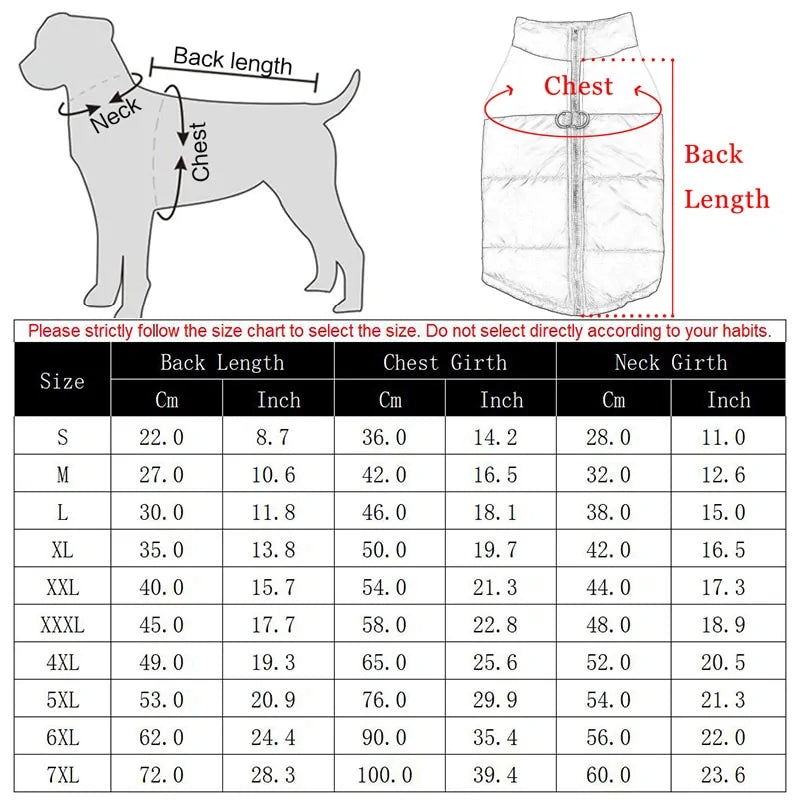 Back length
Neck
Chest

Chest
Back Length

Please strictly follow the size chart to select the size. Do not select directly according to your habits.

| Size | Back Length Cm | Back Length Inch | Chest Girth Cm | Chest Girth Inch | Neck Girth Cm | Neck Girth Inch |
|---|---|---|---|---|---|---|
| S | 22.0 | 8.7 | 36.0 | 14.2 | 28.0 | 11.0 |
| M | 27.0 | 10.6 | 42.0 | 16.5 | 32.0 | 12.6 |
| L | 30.0 | 11.8 | 46.0 | 18.1 | 38.0 | 15.0 |
| XL | 35.0 | 13.8 | 50.0 | 19.7 | 42.0 | 16.5 |
| XXL | 40.0 | 15.7 | 54.0 | 21.3 | 44.0 | 17.3 |
| XXXL | 45.0 | 17.7 | 58.0 | 22.8 | 48.0 | 18.9 |
| 4XL | 49.0 | 19.3 | 65.0 | 25.6 | 52.0 | 20.5 |
| 5XL | 53.0 | 20.9 | 76.0 | 29.9 | 54.0 | 21.3 |
| 6XL | 62.0 | 24.4 | 90.0 | 35.4 | 56.0 | 22.0 |
| 7XL | 72.0 | 28.3 | 100.0 | 39.4 | 60.0 | 23.6 |